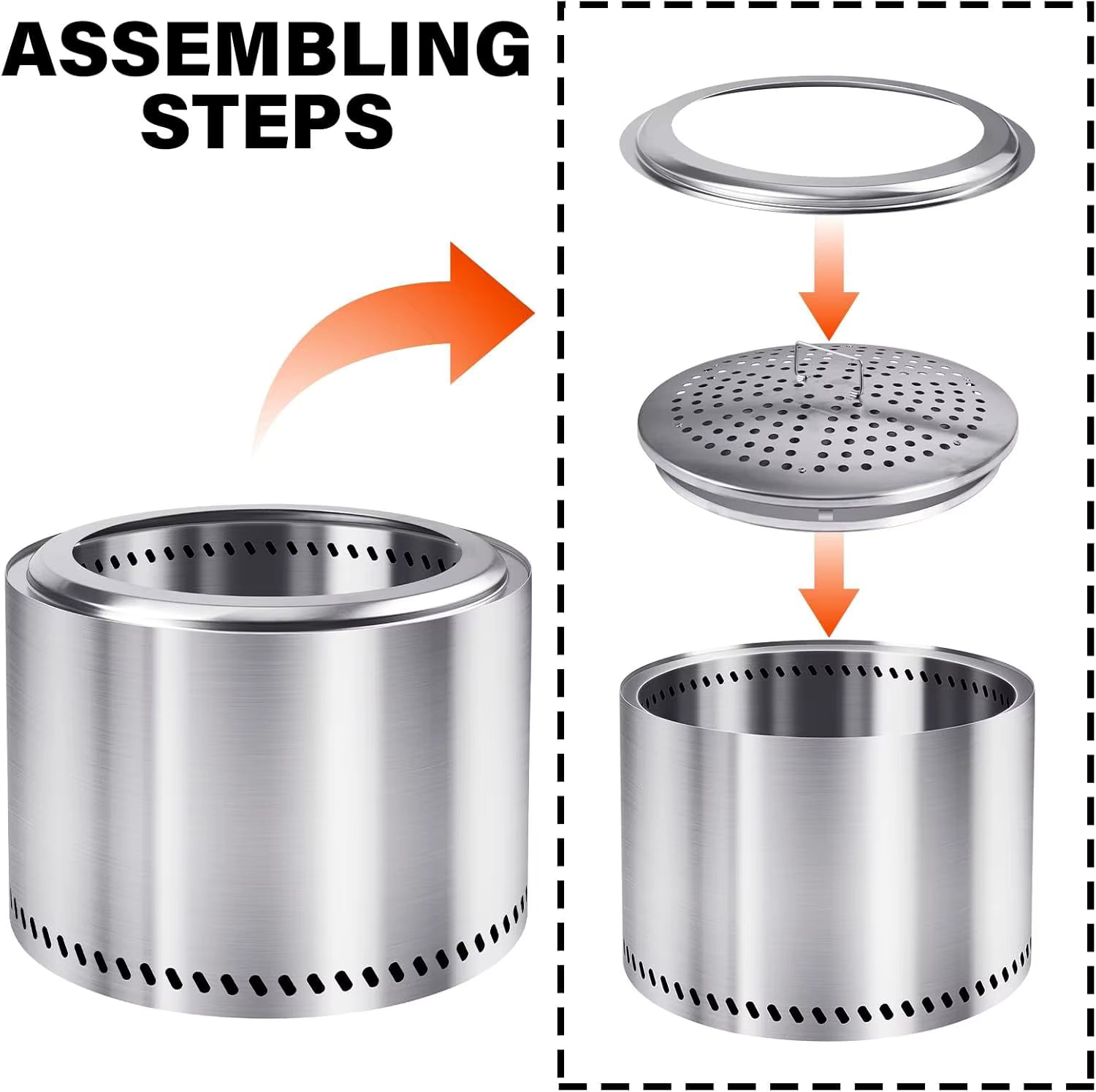 ASSEMBLING STEPS