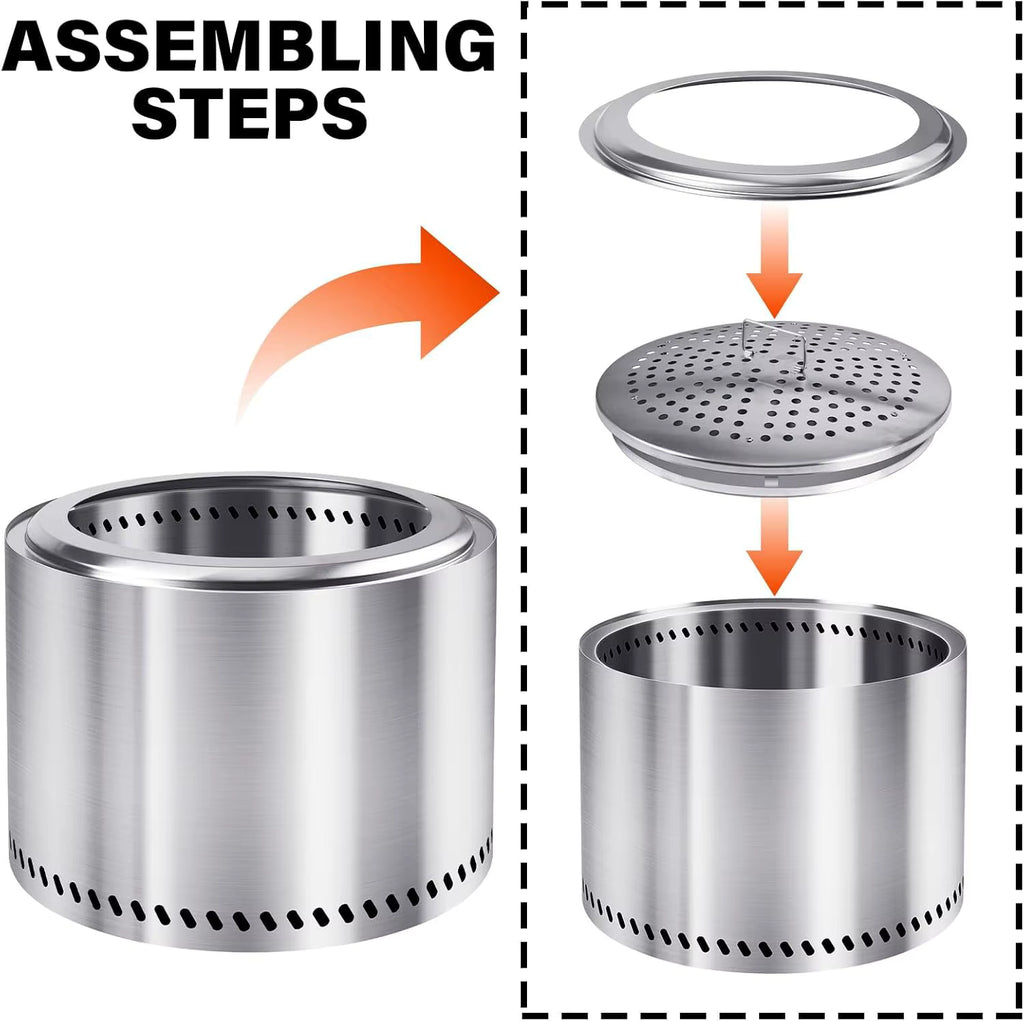 ASSEMBLING STEPS